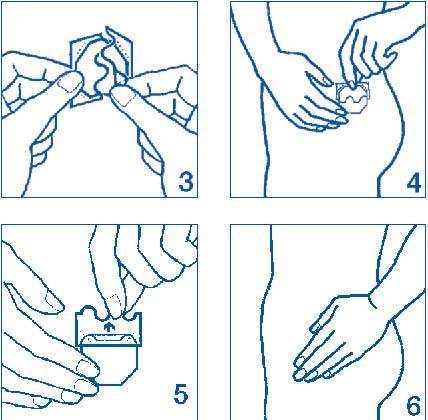 3

4

5

6