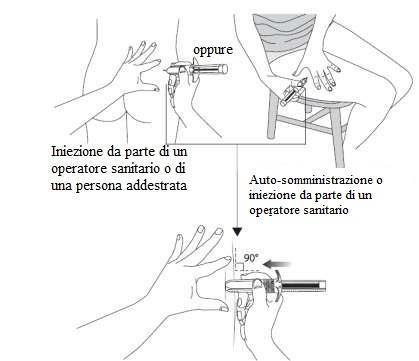 oppure

Iniezione da parte di un operatore sanitario o di una persona addestrata

Auto-somministrazione o iniezione da parte di un operatore sanitario

90°