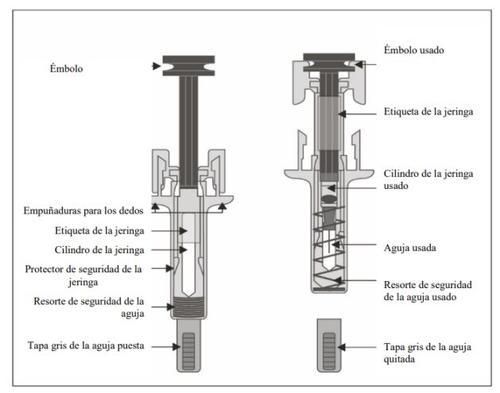 Émbolo

Empuñaduras para los dedos

Etiqueta de la jeringa

Cilindro de la jeringa

Protector de seguridad de la jeringa

Resorte de seguridad de la aguja

Tapa gris de la aguja puesta

Émbolo usado

Etiqueta de la jeringa

Cilindro de la jeringa usado

Aguja usada

Resorte de seguridad de la aguja usado

Tapa gris de la aguja quitada