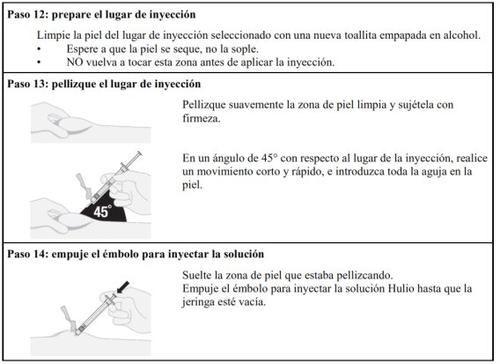 **Paso 12: prepare el lugar de inyección**

Limpie la piel del lugar de inyección seleccionado con una nueva toallita empapada en alcohol.
• Espere a que la piel se seque, no la sople.
• NO vuelva a tocar esta zona antes de aplicar la inyección.

**Paso 13: pellizque el lugar de inyección**

Pellizque suavemente la zona de piel limpia y sujétela con firmeza.

En un ángulo de 45° con respecto al lugar de la inyección, realice un movimiento corto y rápido, e introduzca toda la aguja en la piel.

45°

**Paso 14: empuje el émbolo para inyectar la solución**

Suelte la zona de piel que estaba pellizcando.
Empuje el émbolo para inyectar la solución Hulio hasta que la jeringa esté vacía.