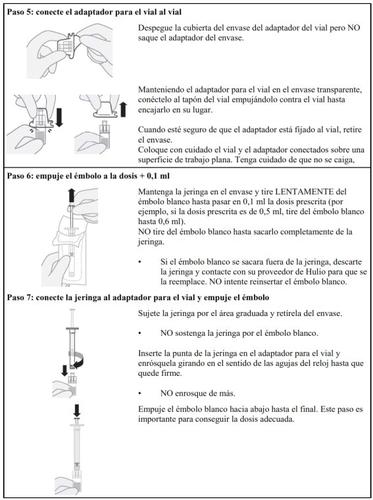 **Paso 5: conecte el adaptador para el vial al vial**

Despegue la cubierta del envase del adaptador del vial pero NO saque el adaptador del envase.

Manteniendo el adaptador para el vial en el envase transparente, conéctelo al tapón del vial empujándolo contra el vial hasta encajarlo en su lugar.

Cuando esté seguro de que el adaptador está fijado al vial, retire el envase.
Coloque con cuidado el vial y el adaptador conectados sobre una superficie de trabajo plana. Tenga cuidado de que no se caiga.

**Paso 6: empuje el émbolo a la dosis + 0,1 ml**

Mantenga la jeringa en el envase y tire LENTAMENTE del émbolo blanco hasta pasar en 0,1 ml la dosis prescrita (por ejemplo, si la dosis prescrita es de 0,5 ml, tire del émbolo blanco hasta 0,6 ml).
NO tire del émbolo blanco hasta sacarlo completamente de la jeringa.

• Si el émbolo blanco se sacara fuera de la jeringa, descarte la jeringa y contacte con su proveedor de Hulio para que se la reemplace. NO intente reinsertar el émbolo blanco.

**Paso 7: conecte la jeringa al adaptador para el vial y empuje el émbolo**

Sujete la jeringa por el área graduada y retírela del envase.

• NO sostenga la jeringa por el émbolo blanco.

Inserte la punta de la jeringa en el adaptador para el vial y enrósquela girando en el sentido de las agujas del reloj hasta que quede firme.

• NO enrosque de más.

Empuje el émbolo blanco hacia abajo hasta el final. Este paso es importante para conseguir la dosis adecuada.