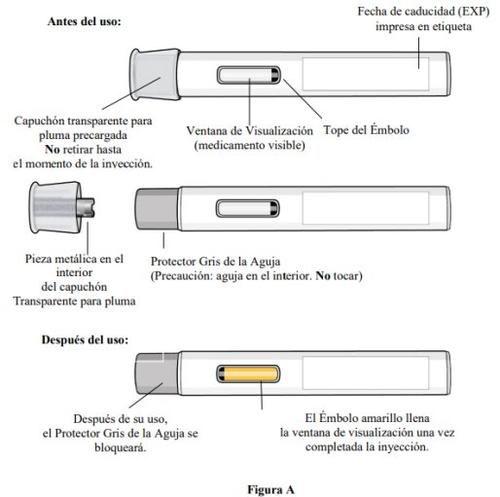 Antes del uso:

Fecha de caducidad (EXP) impresa en etiqueta

Capuchón transparente para pluma precargada
No retirar hasta el momento de la inyección.

Ventana de Visualización (medicamento visible)

Tope del Émbolo

Pieza metálica en el interior del capuchón Transparente para pluma

Protector Gris de la Aguja
(Precaución: aguja en el interior. No tocar)

Después del uso:

Después de su uso, el Protector Gris de la Aguja se bloqueará.

El Émbolo amarillo llena la ventana de visualización una vez completada la inyección.

Figura A