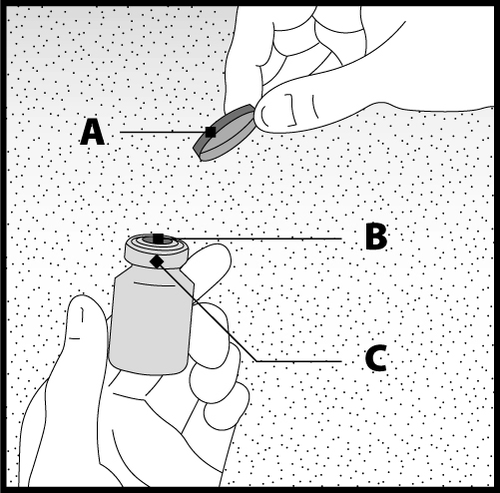 A

B

C