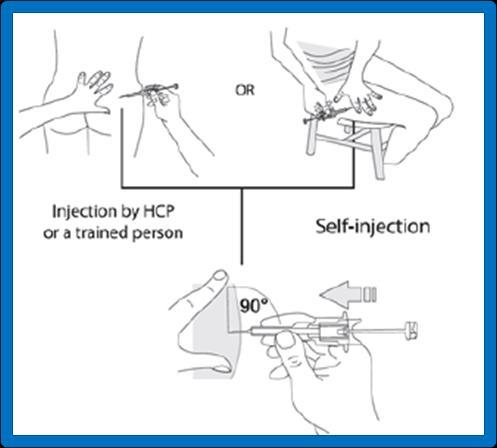 OR

Injection by HCP or a trained person

Self-injection

90°