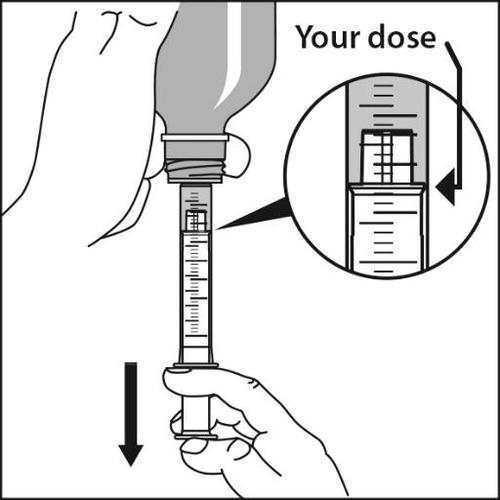 Your dose