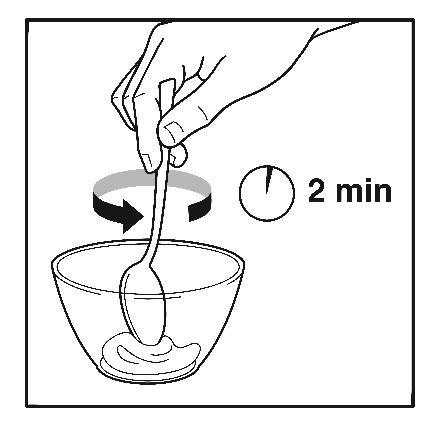 2 min