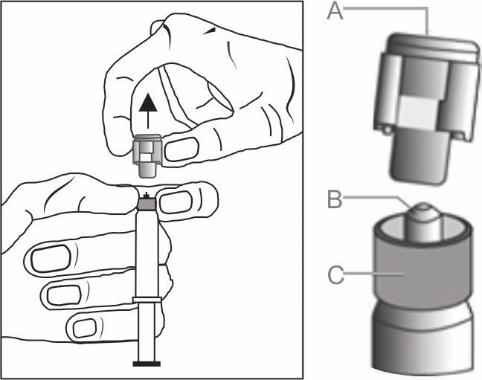 A
B
C