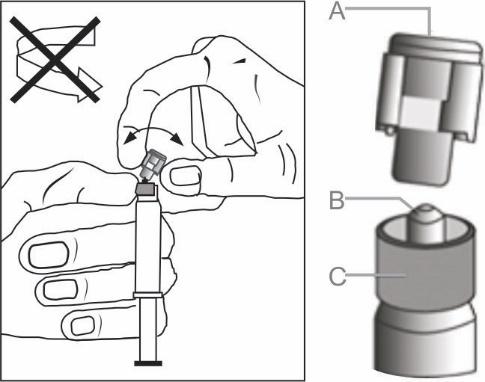 A
B
C