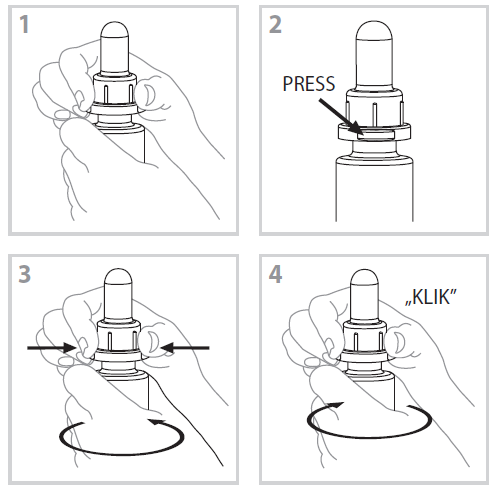 1

2

PRESS

3

4

„KLIK”