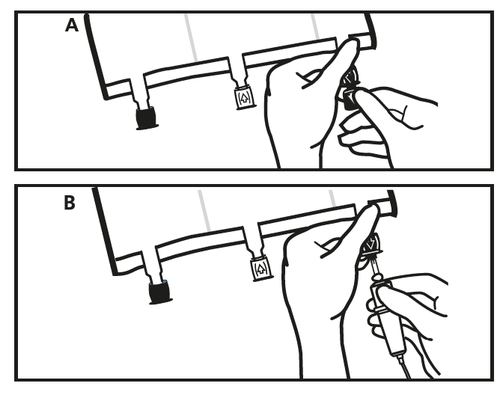 A

B