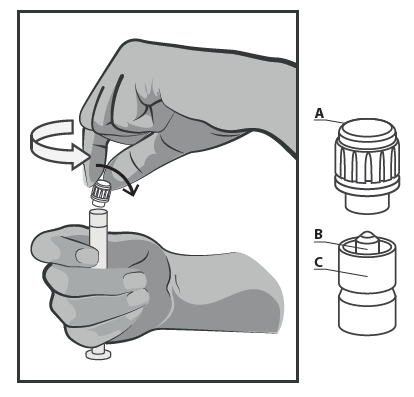 A
B
C