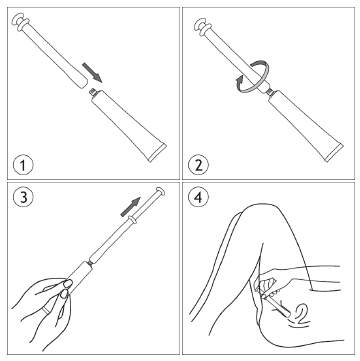 1

2

3

4