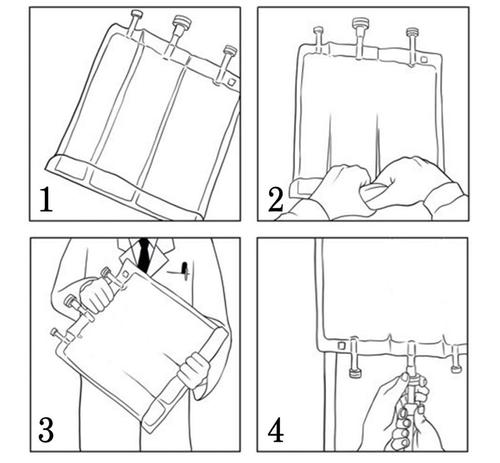 1

2

3

4