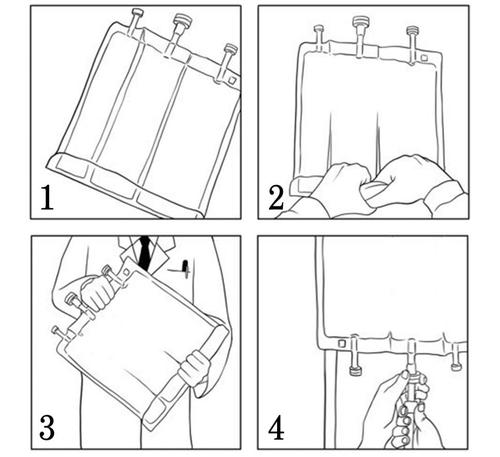 1

2

3

4