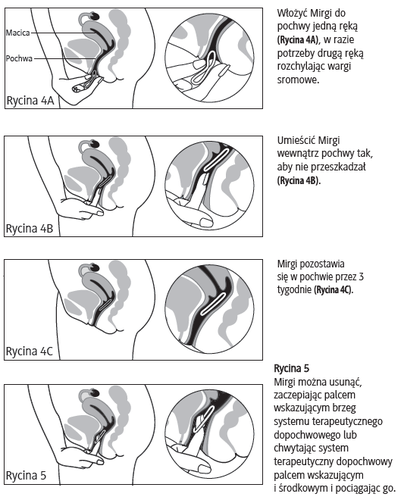 Macica

Pochwa

Rycina 4A

Włożyć Mirgi do pochwy jedną ręką (Rycina 4A), w razie potrzeby drugą ręką rozchylając wargi sromowe.

Rycina 4B

Umieścić Mirgi wewnątrz pochwy tak, aby nie przeszkadzał (Rycina 4B).

Rycina 4C

Mirgi pozostawia się w pochwie przez 3 tygodnie (Rycina 4C).

Rycina 5

Rycina 5
Mirgi można usunąć, zaczepiając palcem wskazującym brzeg systemu terapeutycznego dopochwowego lub chwytając system terapeutyczny dopochwowy palcem wskazującym i środkowym i pociągając go.