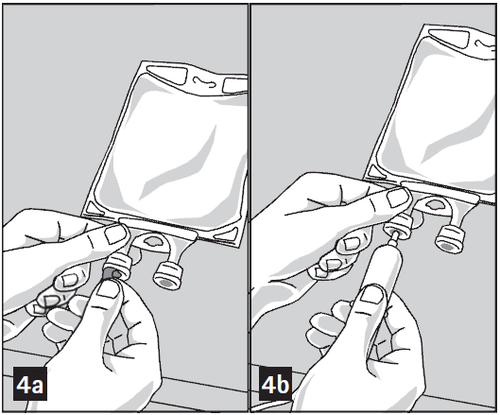 4a

4b