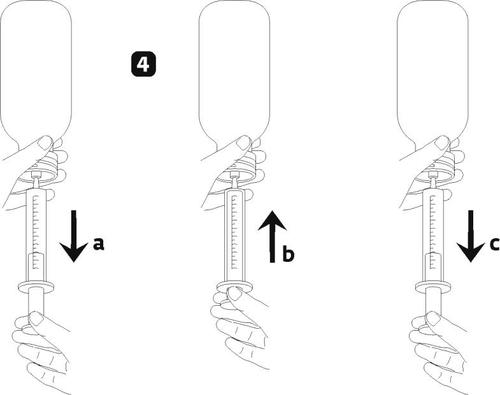 4

a

b

c