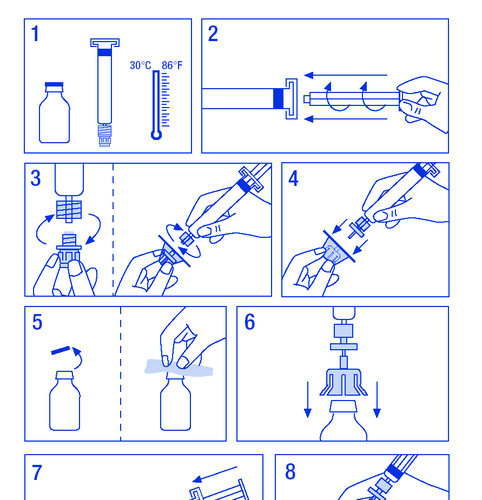 1

30°C 86°F

2

3

4

5

6

7

8