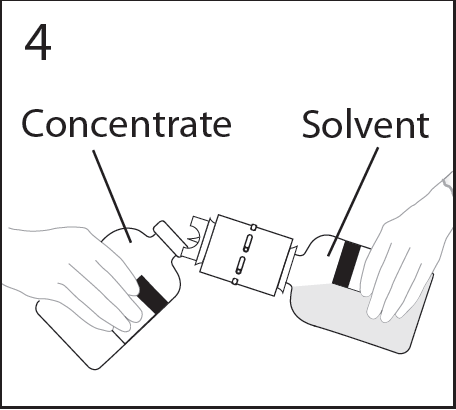 4

Concentrate

Solvent