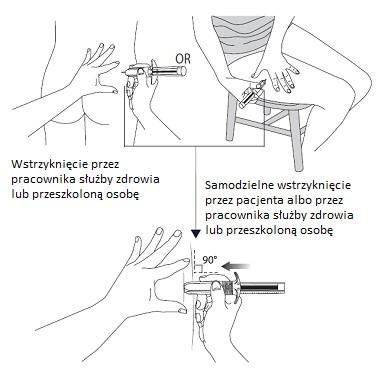 OR

Wstrzyknięcie przez pracownika służby zdrowia lub przeszkoloną osobę

Samodzielne wstrzyknięcie przez pacjenta albo przez pracownika służby zdrowia lub przeszkoloną osobę

90°