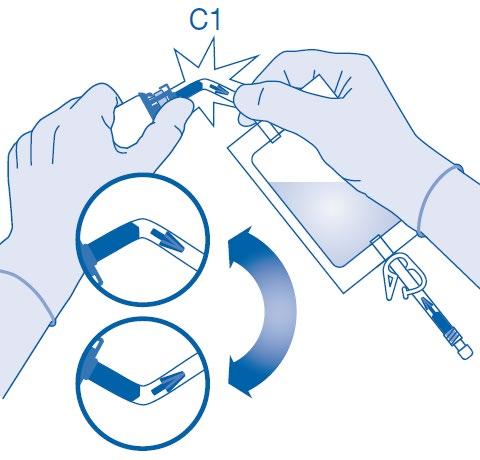 C1