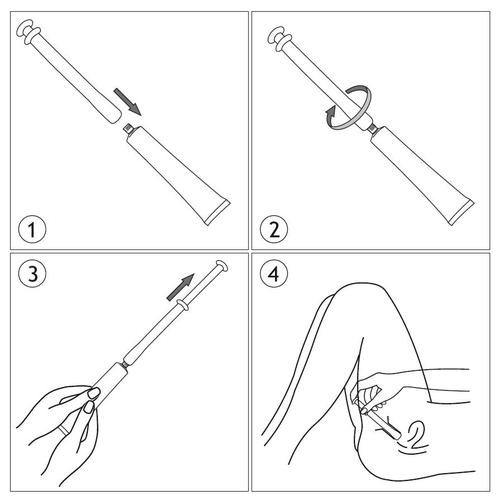 1

2

3

4