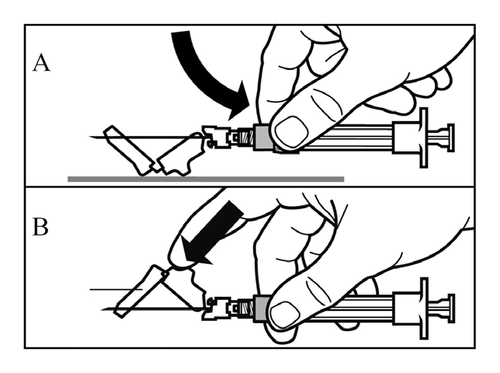 A

B