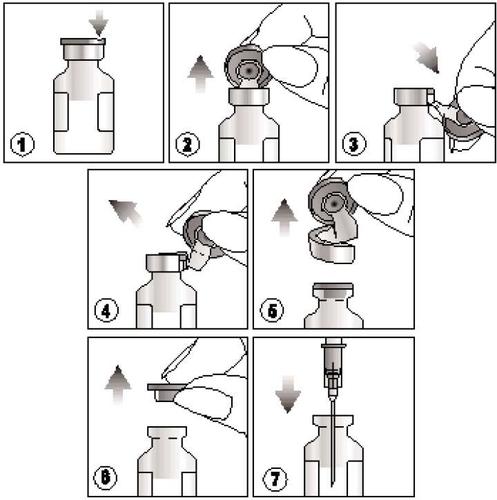 1

2

3

4

5

6

7