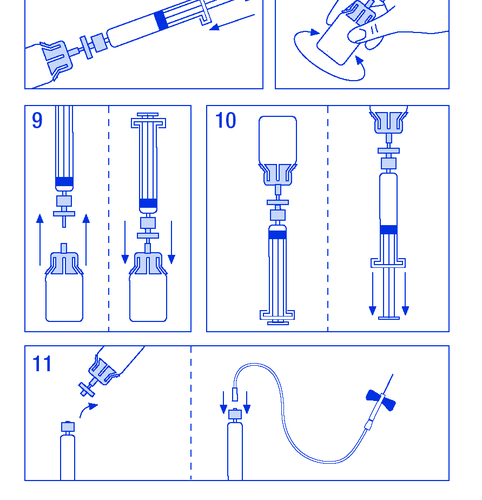 9

10

11