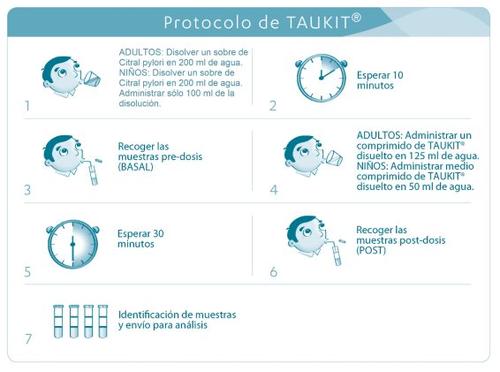 Protocolo de TAUKIT®

1
ADULTOS: Disolver un sobre de Citral pylori en 200 ml de agua. NIÑOS: Disolver un sobre de Citral pylori en 200 ml de agua. Administrar sólo 100 ml de la disolución.

2
Esperar 10 minutos

3
Recoger las muestras pre-dosis (BASAL)

4
ADULTOS: Administrar un comprimido de TAUKIT® disuelto en 125 ml de agua. NIÑOS: Administrar medio comprimido de TAUKIT® disuelto en 50 ml de agua.

5
Esperar 30 minutos

6
Recoger las muestras post-dosis (POST)

7
Identificación de muestras y envío para análisis