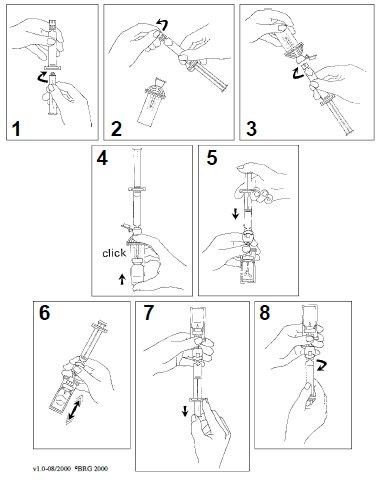 1

2

3

4

click

5

6

7

8

v1.0-08/2000 ©BRG 2000