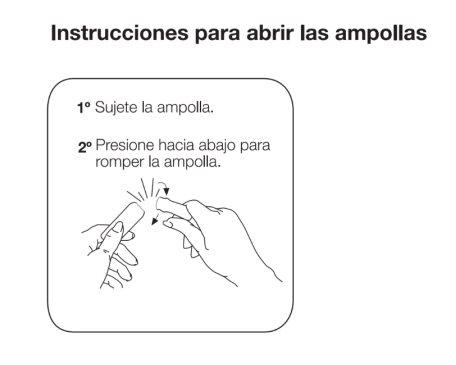 Instrucciones para abrir las ampollas

1º Sujete la ampolla.

2º Presione hacia abajo para romper la ampolla.