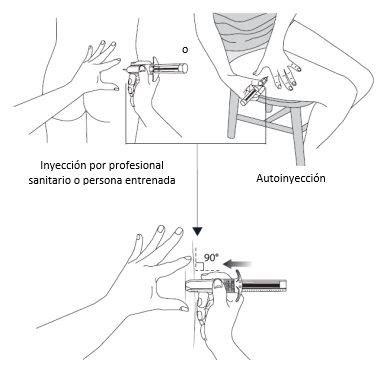 o

Inyección por profesional sanitario o persona entrenada

Autoinyección

90°