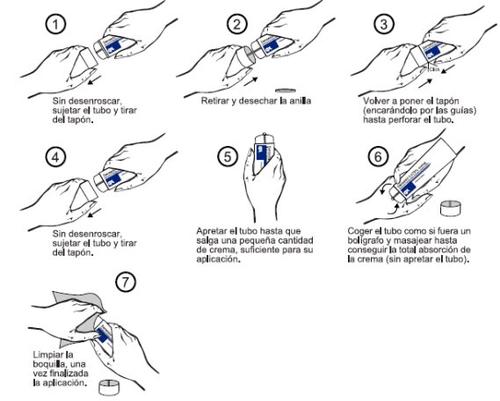 1

Sin desenroscar, sujetar el tubo y tirar del tapón.

2

Retirar y desechar la anilla

3

Volver a poner el tapón (encarándolo por las guías) hasta perforar el tubo.

4

Sin desenroscar, sujetar el tubo y tirar del tapón.

5

Apretar el tubo hasta que salga una pequeña cantidad de crema, suficiente para su aplicación.

6

Coger el tubo como si fuera un bolígrafo y masajear hasta conseguir la total absorción de la crema (sin apretar el tubo).

7

Limpiar la boquilla, una vez finalizada la aplicación.