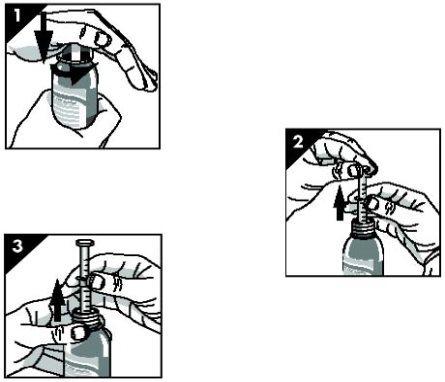 1

2

3