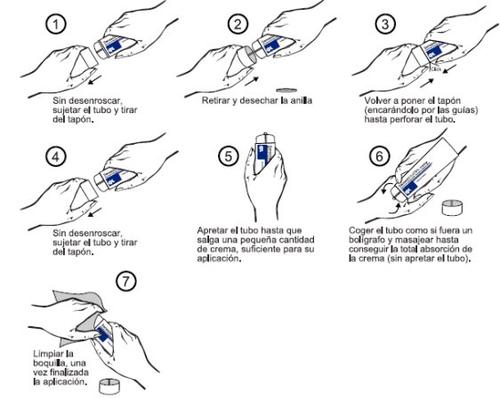 1

Sin desenroscar, sujetar el tubo y tirar del tapón.

2

Retirar y desechar la anilla

3

Click

Volver a poner el tapón (encarándolo por las guías) hasta perforar el tubo.

4

Sin desenroscar, sujetar el tubo y tirar del tapón.

5

Apretar el tubo hasta que salga una pequeña cantidad de crema, suficiente para su aplicación.

6

Coger el tubo como si fuera un bolígrafo y masajear hasta conseguir la total absorción de la crema (sin apretar el tubo).

7

Limpiar la boquilla, una vez finalizada la aplicación.