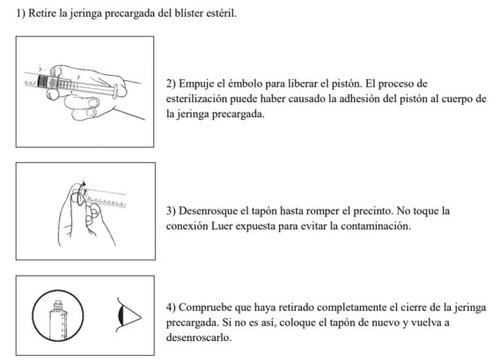 1) Retire la jeringa precargada del blíster estéril.

2) Empuje el émbolo para liberar el pistón. El proceso de esterilización puede haber causado la adhesión del pistón al cuerpo de la jeringa precargada.

3) Desenrosque el tapón hasta romper el precinto. No toque la conexión Luer expuesta para evitar la contaminación.

4) Compruebe que haya retirado completamente el cierre de la jeringa precargada. Si no es así, coloque el tapón de nuevo y vuelva a desenroscarlo.