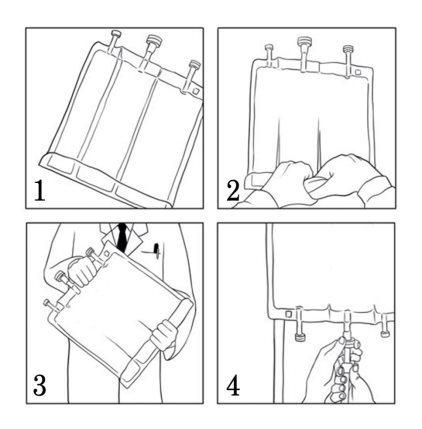 1

2

3

4