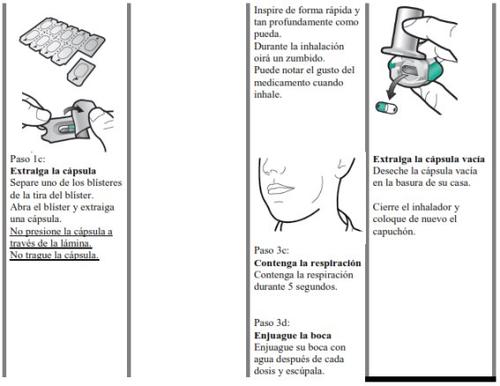 Paso 1c:
**Extraiga la cápsula**
Separe uno de los blísteres de la tira del blíster.
Abra el blíster y extraiga una cápsula.
No presione la cápsula a través de la lámina.
No trague la cápsula.

Inspire de forma rápida y tan profundamente como pueda.
Durante la inhalación oirá un zumbido.
Puede notar el gusto del medicamento cuando inhale.

Paso 3c:
**Contenga la respiración**
Contenga la respiración durante 5 segundos.

Paso 3d:
**Enjuague la boca**
Enjuague su boca con agua después de cada dosis y escúpala.

**Extraiga la cápsula vacía**
Deseche la cápsula vacía en la basura de su casa.

Cierre el inhalador y coloque de nuevo el capuchón.