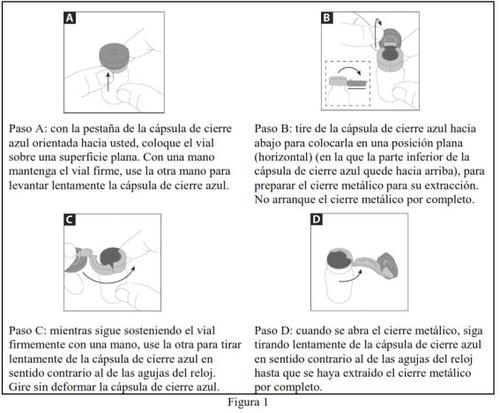 A

Paso A: con la pestaña de la cápsula de cierre azul orientada hacia usted, coloque el vial sobre una superficie plana. Con una mano mantenga el vial firme, use la otra mano para levantar lentamente la cápsula de cierre azul.

B

Paso B: tire de la cápsula de cierre azul hacia abajo para colocarla en una posición plana (horizontal) (en la que la parte inferior de la cápsula de cierre azul quede hacia arriba), para preparar el cierre metálico para su extracción. No arranque el cierre metálico por completo.

C

Paso C: mientras sigue sosteniendo el vial firmemente con una mano, use la otra para tirar lentamente de la cápsula de cierre azul en sentido contrario al de las agujas del reloj. Gire sin deformar la cápsula de cierre azul.

D

Paso D: cuando se abra el cierre metálico, siga tirando lentamente de la cápsula de cierre azul en sentido contrario al de las agujas del reloj hasta que se haya extraído el cierre metálico por completo.

Figura 1