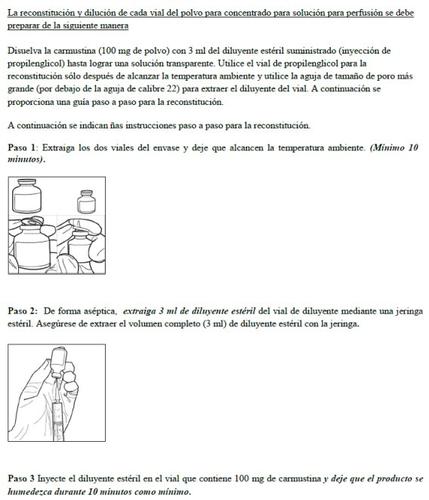 La reconstitución y dilución de cada vial del polvo para concentrado para solución para perfusión se debe preparar de la siguiente manera

Disuelva la carmustina (100 mg de polvo) con 3 ml del diluyente estéril suministrado (inyección de propilenglicol) hasta lograr una solución transparente. Utilice el vial de propilenglicol para la reconstitución sólo después de alcanzar la temperatura ambiente y utilice la aguja de tamaño de poro más grande (por debajo de la aguja de calibre 22) para extraer el diluyente del vial. A continuación se proporciona una guía paso a paso para la reconstitución.

A continuación se indican ñas instrucciones paso a paso para la reconstitución.

Paso 1: Extraiga los dos viales del envase y deje que alcancen la temperatura ambiente. (Mínimo 10 minutos).

Paso 2: De forma aséptica, extraiga 3 ml de diluyente estéril del vial de diluyente mediante una jeringa estéril. Asegúrese de extraer el volumen completo (3 ml) de diluyente estéril con la jeringa.

Paso 3 Inyecte el diluyente estéril en el vial que contiene 100 mg de carmustina y deje que el producto se humedezca durante 10 minutos como mínimo.