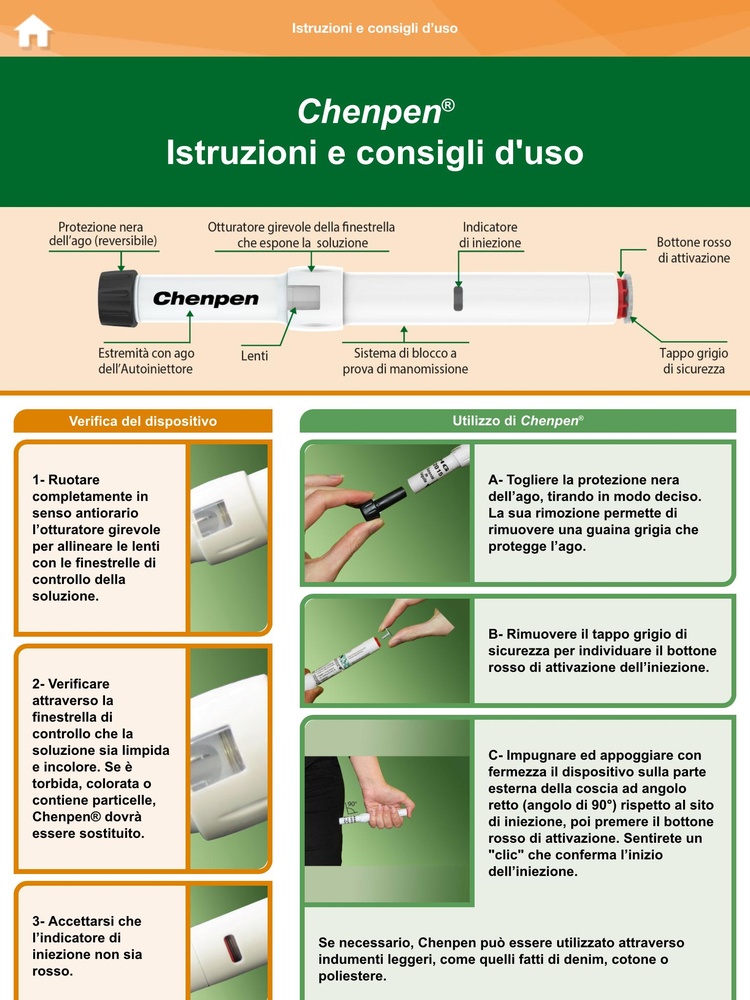 Istruzioni e consigli d'uso

Chenpen®
Istruzioni e consigli d'uso

Protezione nera dell'ago (reversibile)

Otturatore girevole della finestrella che espone la soluzione

Indicatore di iniezione

Bottone rosso di attivazione

Chenpen

Estremità con ago dell'Autoiniettore

Lenti

Sistema di blocco a prova di manomissione

Tappo grigio di sicurezza

Verifica del dispositivo

1- Ruotare completamente in senso antiorario l'otturatore girevole per allineare le lenti con le finestrelle di controllo della soluzione.

2- Verificare attraverso la finestrella di controllo che la soluzione sia limpida e incolore. Se è torbida, colorata o contiene particelle, Chenpen® dovrà essere sostituito.

3- Accettarsi che l'indicatore di iniezione non sia rosso.

Utilizzo di Chenpen®

A- Togliere la protezione nera dell'ago, tirando in modo deciso. La sua rimozione permette di rimuovere una guaina grigia che protegge l'ago.

B- Rimuovere il tappo grigio di sicurezza per individuare il bottone rosso di attivazione dell'iniezione.

90°

C- Impugnare ed appoggiare con fermezza il dispositivo sulla parte esterna della coscia ad angolo retto (angolo di 90°) rispetto al sito di iniezione, poi premere il bottone rosso di attivazione. Sentirete un "clic" che conferma l'inizio dell'iniezione.

Se necessario, Chenpen può essere utilizzato attraverso indumenti leggeri, come quelli fatti di denim, cotone o poliestere.